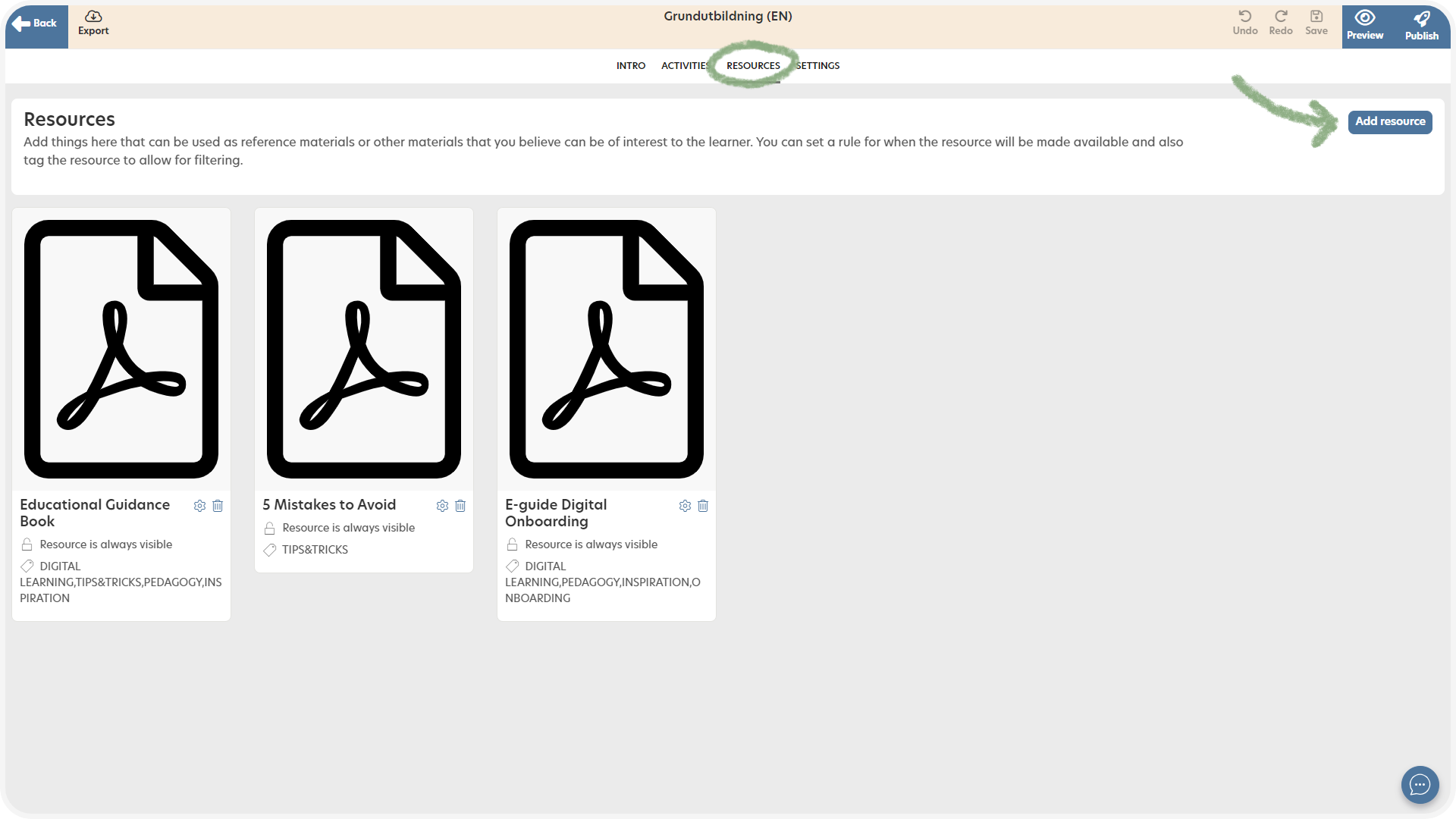 Back
Export
Grundutbildning (EN)
Undo
Redo
Save
Preview
Publish

INTRO ACTIVITIES RESOURCES SETTINGS

Resources
Add things here that can be used as reference materials or other materials that you believe can be of interest to the learner. You can set a rule for when the resource will be made available and also tag the resource to allow for filtering.

Add resource

Educational Guidance Book
Resource is always visible
DIGITAL LEARNING,TIPS&TRICKS,PEDAGOGY,INSPIRATION

5 Mistakes to Avoid
Resource is always visible
TIPS&TRICKS

E-guide Digital Onboarding
Resource is always visible
DIGITAL LEARNING,PEDAGOGY,INSPIRATION,ONBOARDING